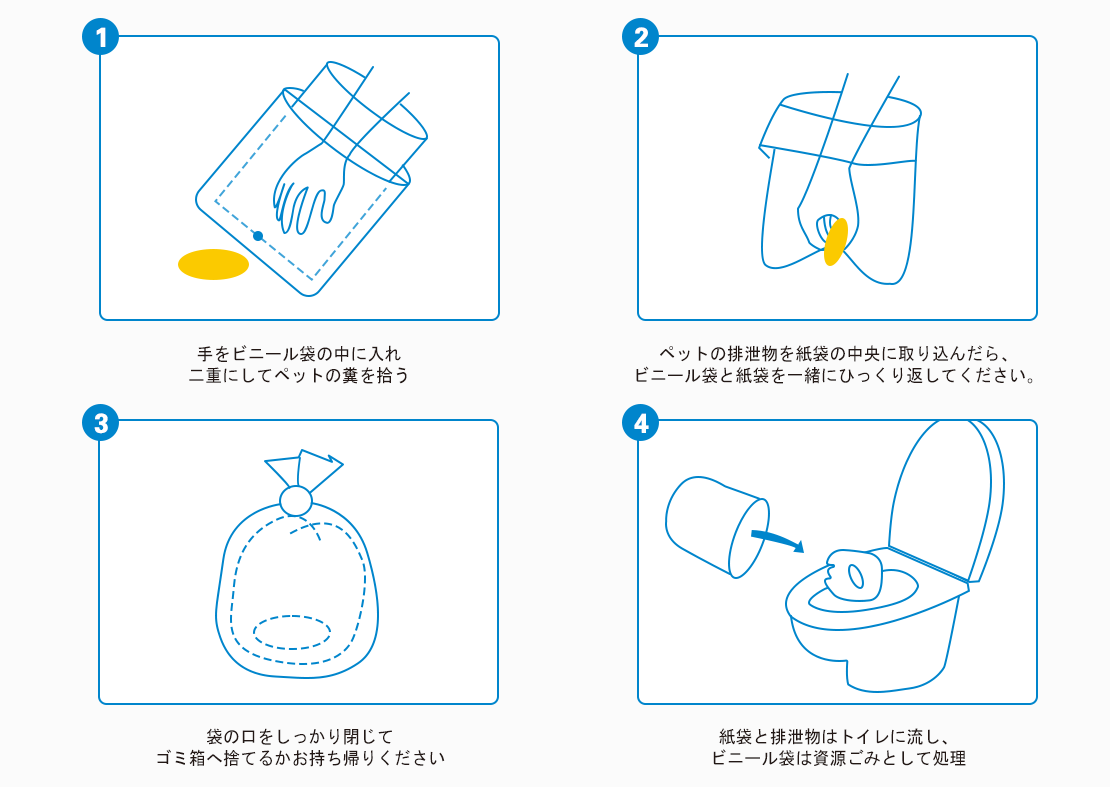 1

手をビニール袋の中に入れ
二重にしてペットの糞を拾う

2

ペットの排泄物を紙袋の中央に取り込んだら、
ビニール袋と紙袋を一緒にひっくり返してください。

3

袋の口をしっかり閉じて
ゴミ箱へ捨てるかお持ち帰りください

4

紙袋と排泄物はトイレに流し、
ビニール袋は資源ごみとして処理