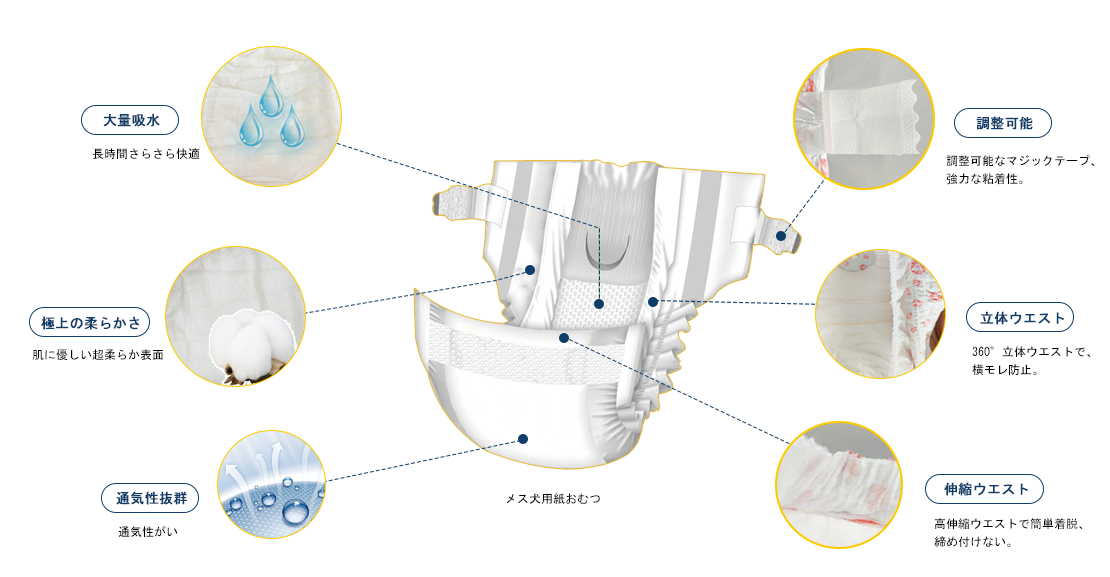 大量吸水

長時間さらさら快適

極上の柔らかさ

肌に優しい超柔らか表面

通気性抜群

通気性がい

メス犬用紙おむつ

調整可能

調整可能なマジックテープ、強力な粘着性。

立体ウエスト

360° 立体ウエストで、横モレ防止。

伸縮ウエスト

高伸縮ウエストで簡単着脱、締め付けない。