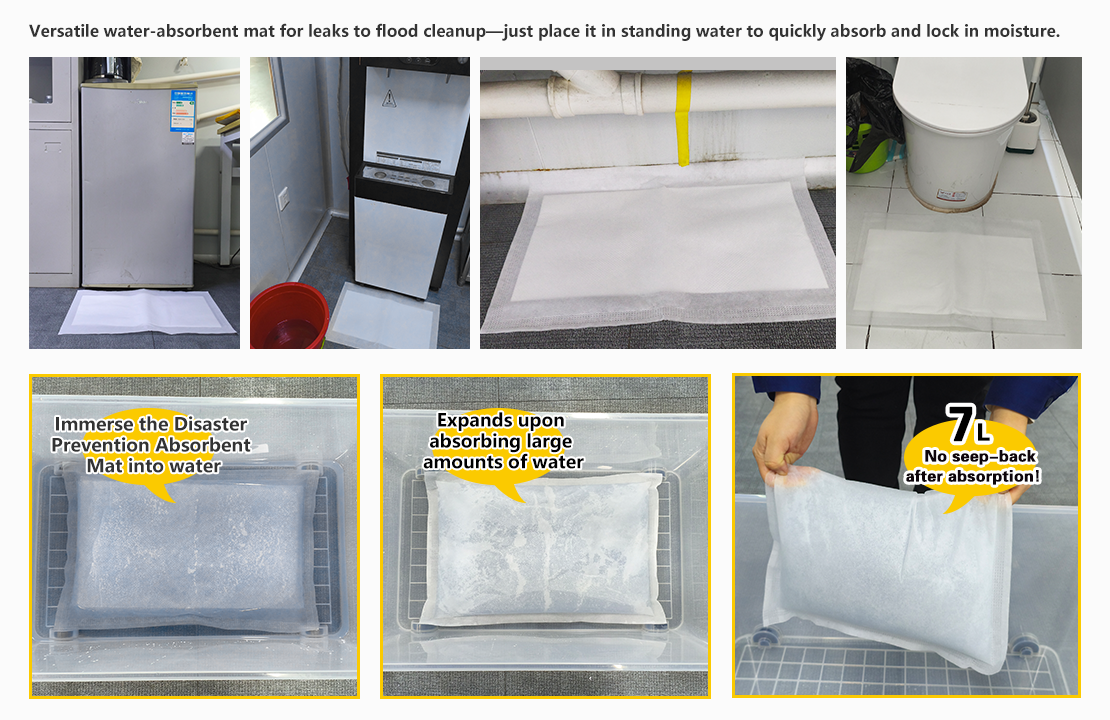 Versatile water-absorbent mat for leaks to flood cleanup—just place it in standing water to quickly absorb and lock in moisture.

Immerse the Disaster Prevention Absorbent Mat into water

Expands upon absorbing large amounts of water

7L
No seep-back after absorption!