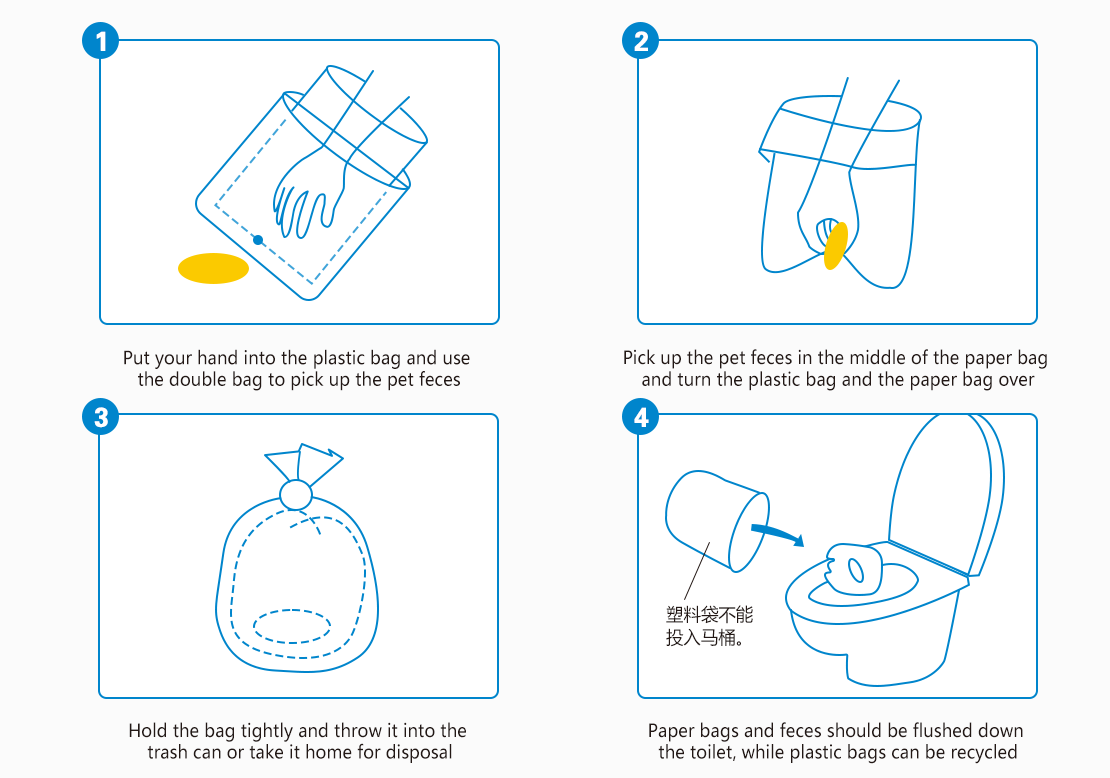 1

Put your hand into the plastic bag and use the double bag to pick up the pet feces

2

Pick up the pet feces in the middle of the paper bag and turn the plastic bag and the paper bag over

3

Hold the bag tightly and throw it into the trash can or take it home for disposal

4

塑料袋不能投入马桶。

Paper bags and feces should be flushed down the toilet, while plastic bags can be recycled